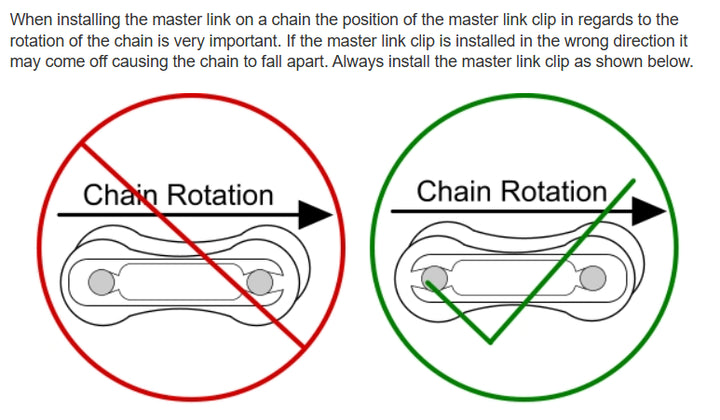 When installing the master link on a chain the position of the master link clip in regards to the rotation of the chain is very important. If the master link clip is installed in the wrong direction it may come off causing the chain to fall apart. Always install the master link clip as shown below.

Chain Rotation

Chain Rotation