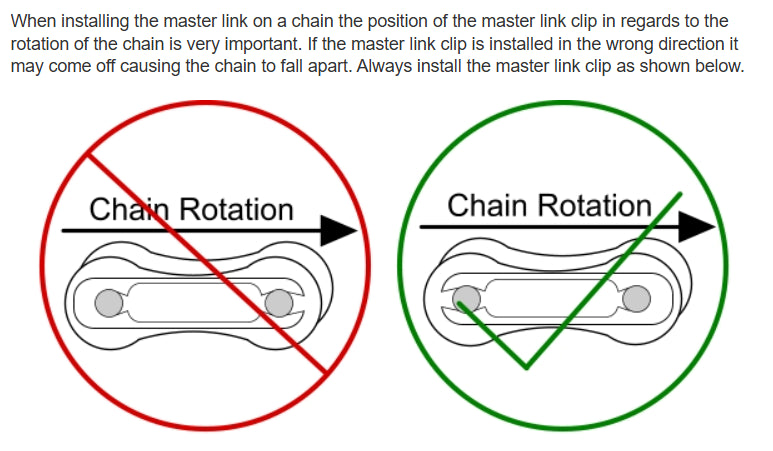 When installing the master link on a chain the position of the master link clip in regards to the rotation of the chain is very important. If the master link clip is installed in the wrong direction it may come off causing the chain to fall apart. Always install the master link clip as shown below.

Chain Rotation

Chain Rotation